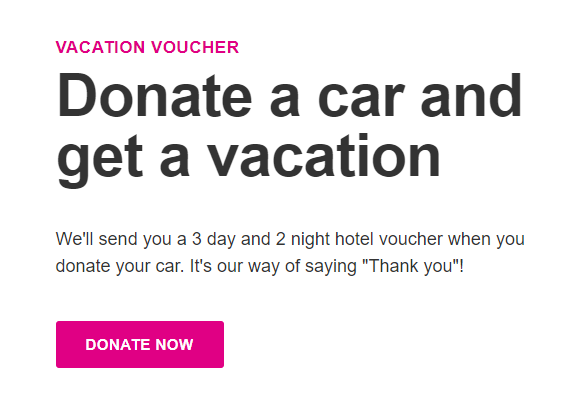 VACATION VOUCHER

Donate a car and get a vacation

We'll send you a 3 day and 2 night hotel voucher when you donate your car. It's our way of saying "Thank you"!

DONATE NOW