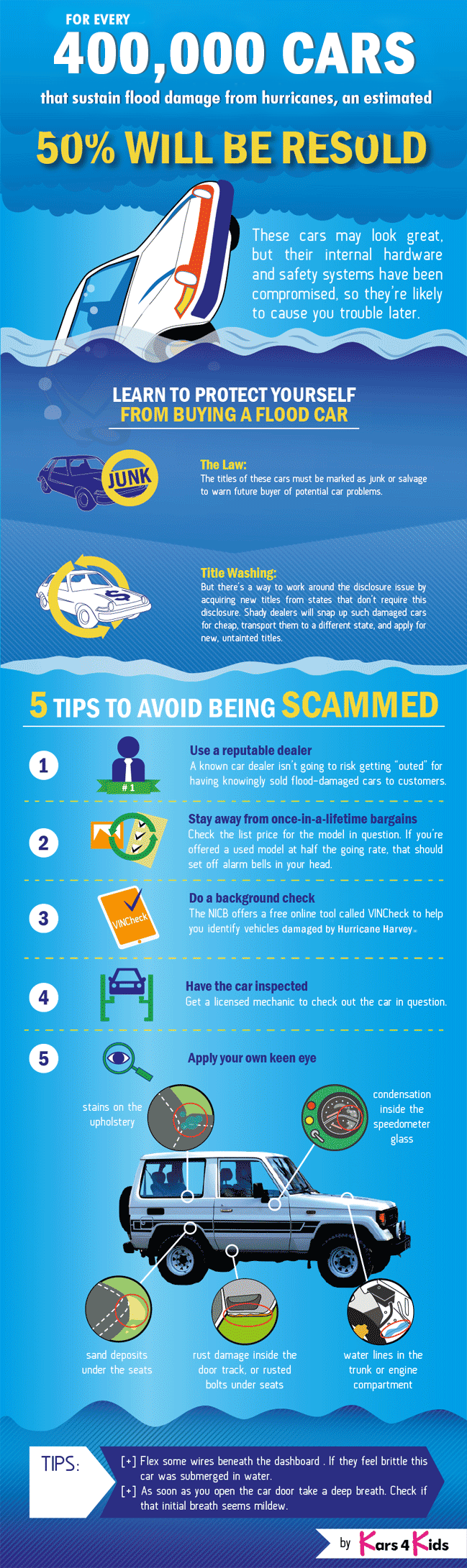 FOR EVERY
400,000 CARS
that sustain flood damage from hurricanes, an estimated
50% WILL BE RESOLD

These cars may look great, but their internal hardware and safety systems have been compromised, so they're likely to cause you trouble later.

LEARN TO PROTECT YOURSELF
FROM BUYING A FLOOD CAR

JUNK

The Law:
The titles of these cars must be marked as junk or salvage to warn future buyer of potential car problems.

$

Title Washing:
But there's a way to work around the disclosure issue by acquiring new titles from states that don't require this disclosure. Shady dealers will snap up such damaged cars for cheap, transport them to a different state, and apply for new, untainted titles.

5 TIPS TO AVOID BEING SCAMMED

1
#1
Use a reputable dealer
A known car dealer isn't going to risk getting "outed" for having knowingly sold flood-damaged cars to customers.

2
Stay away from once-in-a-lifetime bargains
Check the list price for the model in question. If you're offered a used model at half the going rate, that should set off alarm bells in your head.

3
VINCheck
Do a background check
The NICB offers a free online tool called VINCheck to help you identify vehicles damaged by Hurricane Harvey.

4
Have the car inspected
Get a licensed mechanic to check out the car in question.

5
Apply your own keen eye

stains on the upholstery

condensation inside the speedometer glass

sand deposits under the seats

rust damage inside the door track, or rusted bolts under seats

water lines in the trunk or engine compartment

TIPS:
[+] Flex some wires beneath the dashboard . If they feel brittle this car was submerged in water.
[+] As soon as you open the car door take a deep breath. Check if that initial breath seems mildew.

by Kars 4 Kids